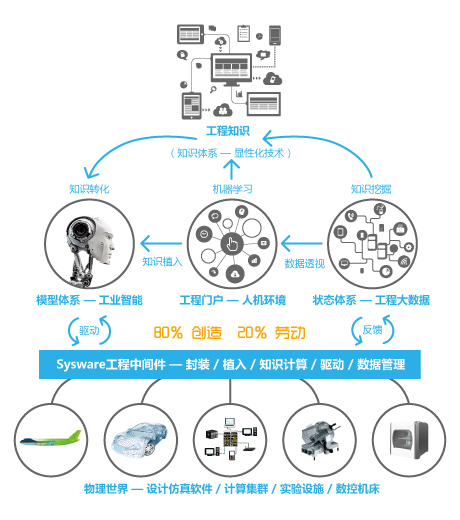 工程知识

（知识体系 — 显性化技术）

知识转化

机器学习

知识挖掘

知识植入

数据透视

模型体系 — 工业智能

工程门户 — 人机环境

状态体系 — 工程大数据

驱动

80% 创造 20% 劳动

反馈

Sysware工程中间件 — 封装 / 植入 / 知识计算 / 驱动 / 数据管理

物理世界 — 设计仿真软件 / 计算集群 / 实验设施 / 数控机床